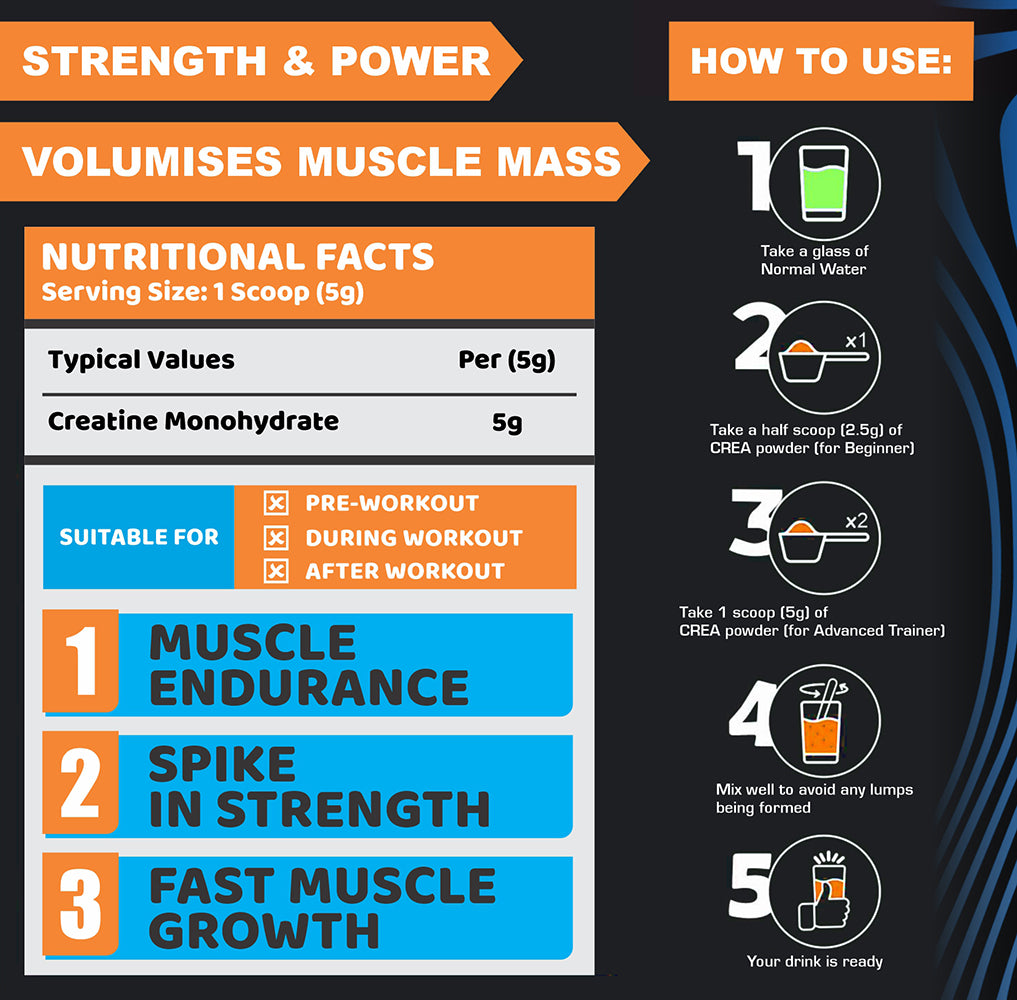 STRENGTH & POWER

VOLUMISES MUSCLE MASS

NUTRITIONAL FACTS
Serving Size: 1 Scoop (5g)

| Typical Values | Per (5g) |
|---|---|
| Creatine Monohydrate | 5g |

SUITABLE FOR
PRE-WORKOUT
DURING WORKOUT
AFTER WORKOUT

1 MUSCLE ENDURANCE

2 SPIKE IN STRENGTH

3 FAST MUSCLE GROWTH

HOW TO USE:

1
Take a glass of Normal Water

2
x1
Take a half scoop (2.5g) of CREA powder (for Beginner)

3
x2
Take 1 scoop (5g) of CREA powder (for Advanced Trainer)

4
Mix well to avoid any lumps being formed

5
Your drink is ready