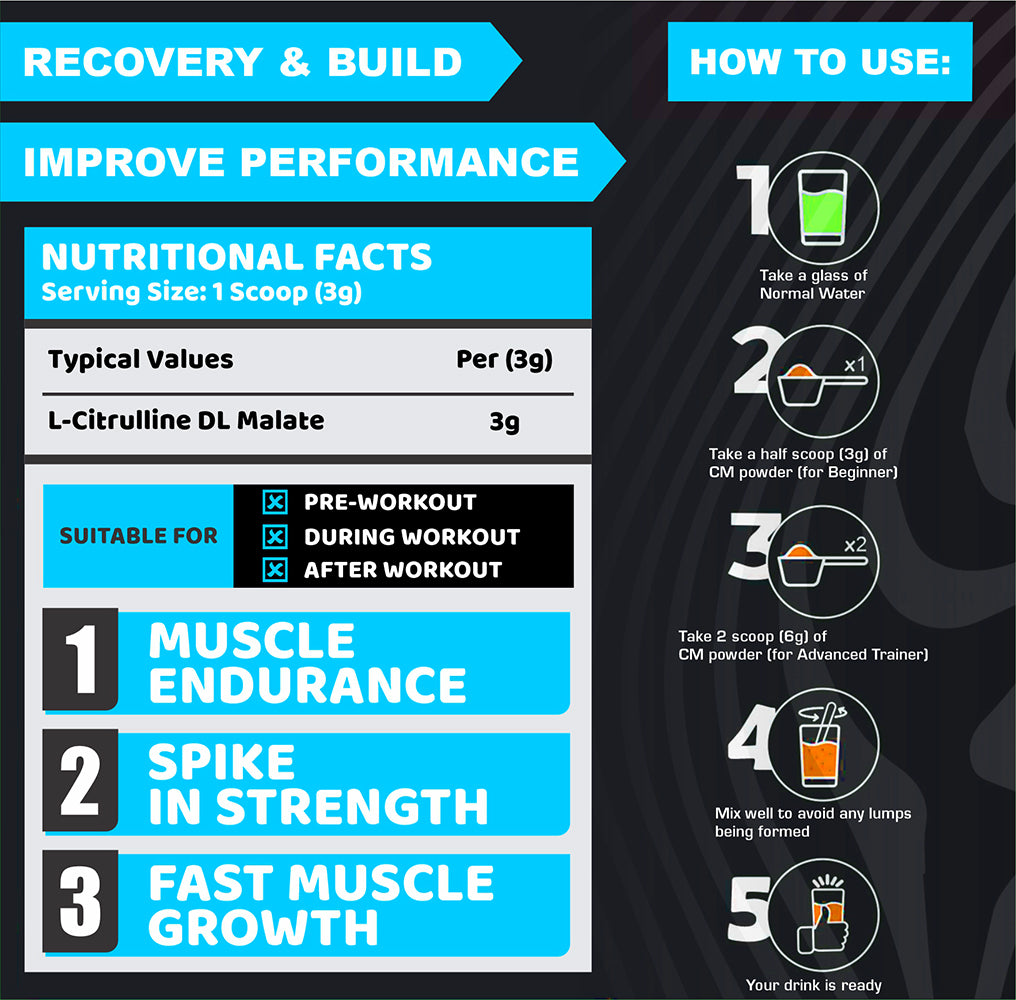 RECOVERY & BUILD

IMPROVE PERFORMANCE

NUTRITIONAL FACTS
Serving Size: 1 Scoop (3g)

| Typical Values | Per (3g) |
|---|---|
| L-Citrulline DL Malate | 3g |

SUITABLE FOR
PRE-WORKOUT
DURING WORKOUT
AFTER WORKOUT

1 MUSCLE ENDURANCE

2 SPIKE IN STRENGTH

3 FAST MUSCLE GROWTH

HOW TO USE:

1
Take a glass of Normal Water

2
x1
Take a half scoop (3g) of CM powder (for Beginner)

3
x2
Take 2 scoop (6g) of CM powder (for Advanced Trainer)

4
Mix well to avoid any lumps being formed

5
Your drink is ready